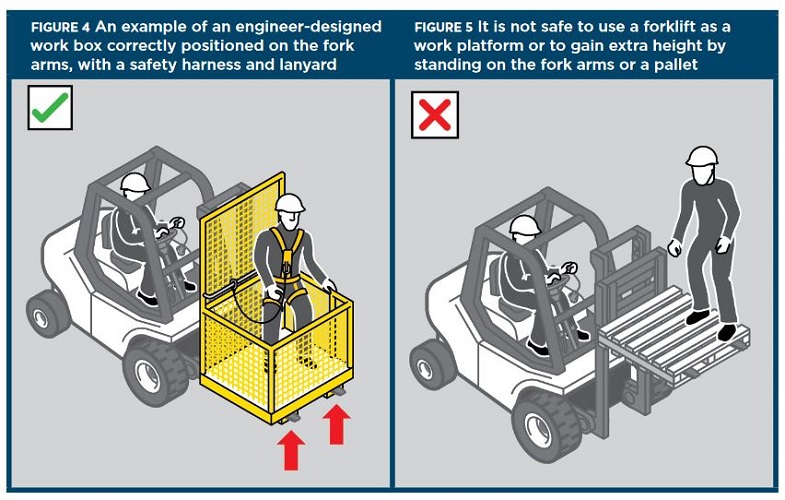 FIGURE 4 An example of an engineer-designed work box correctly positioned on the fork arms, with a safety harness and lanyard

FIGURE 5 It is not safe to use a forklift as a work platform or to gain extra height by standing on the fork arms or a pallet