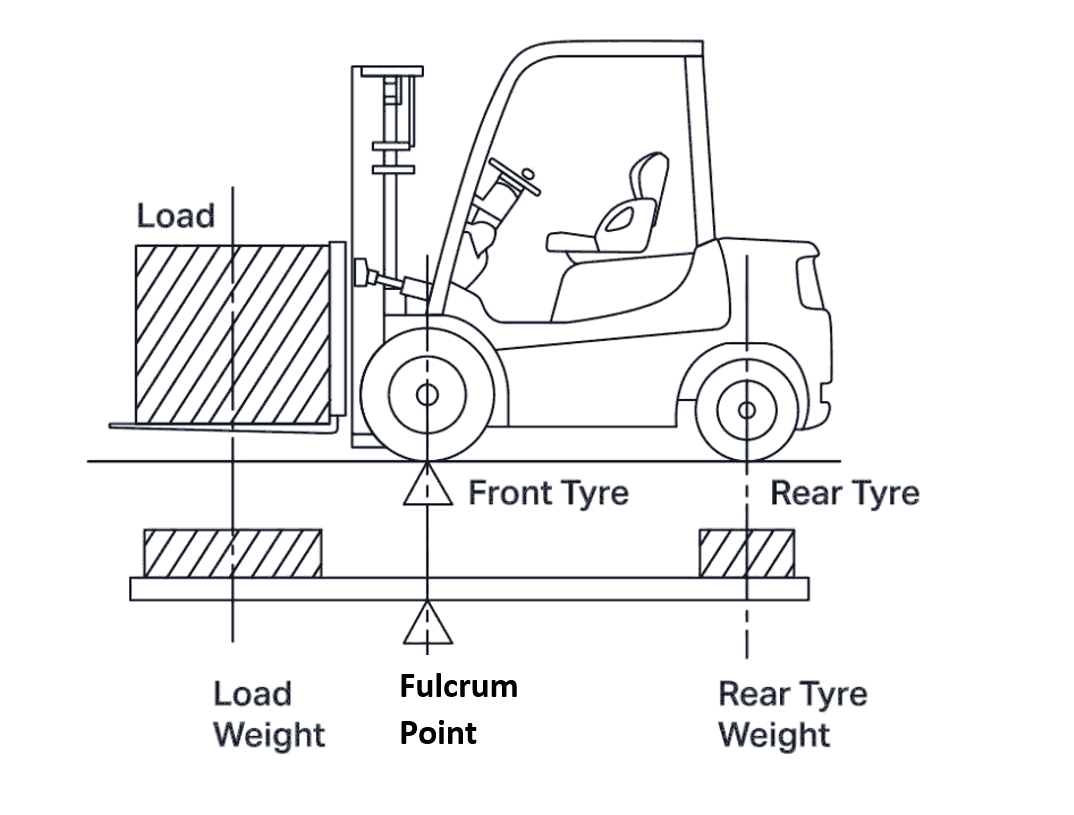 Load

Front Tyre

Rear Tyre

Load Weight

Fulcrum Point

Rear Tyre Weight